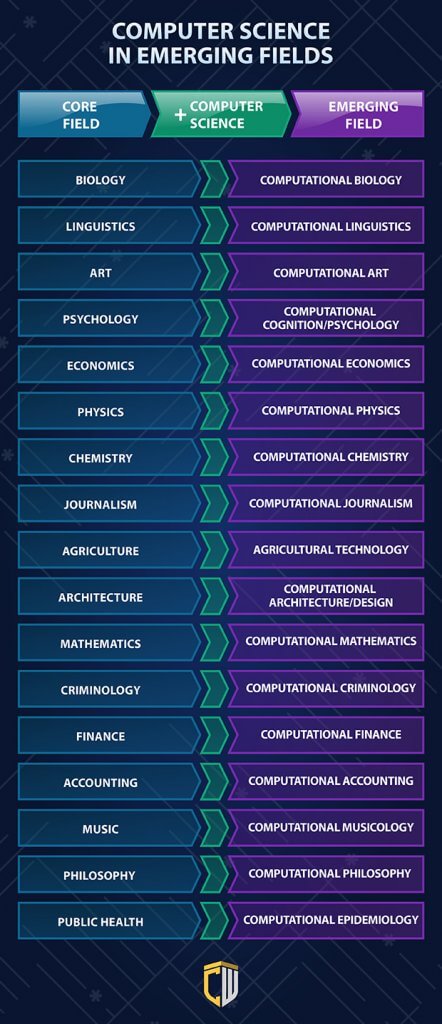 COMPUTER SCIENCE IN EMERGING FIELDS

| CORE FIELD | + COMPUTER SCIENCE | EMERGING FIELD |
|---|---|---|
| BIOLOGY | | COMPUTATIONAL BIOLOGY |
| LINGUISTICS | | COMPUTATIONAL LINGUISTICS |
| ART | | COMPUTATIONAL ART |
| PSYCHOLOGY | | COMPUTATIONAL COGNITION/PSYCHOLOGY |
| ECONOMICS | | COMPUTATIONAL ECONOMICS |
| PHYSICS | | COMPUTATIONAL PHYSICS |
| CHEMISTRY | | COMPUTATIONAL CHEMISTRY |
| JOURNALISM | | COMPUTATIONAL JOURNALISM |
| AGRICULTURE | | AGRICULTURAL TECHNOLOGY |
| ARCHITECTURE | | COMPUTATIONAL ARCHITECTURE/DESIGN |
| MATHEMATICS | | COMPUTATIONAL MATHEMATICS |
| CRIMINOLOGY | | COMPUTATIONAL CRIMINOLOGY |
| FINANCE | | COMPUTATIONAL FINANCE |
| ACCOUNTING | | COMPUTATIONAL ACCOUNTING |
| MUSIC | | COMPUTATIONAL MUSICOLOGY |
| PHILOSOPHY | | COMPUTATIONAL PHILOSOPHY |
| PUBLIC HEALTH | | COMPUTATIONAL EPIDEMIOLOGY |

CW